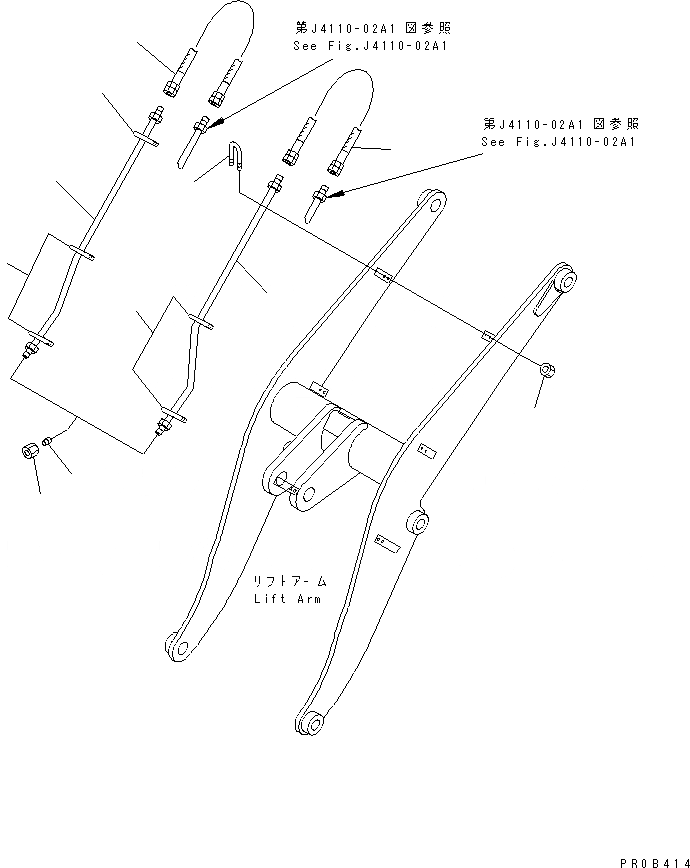 第J4110-02A1 図参照
See Fig.J4110-02A1

第J4110-02A1 図参照
See Fig.J4110-02A1

リフトアーム
Lift Arm

PR0B414