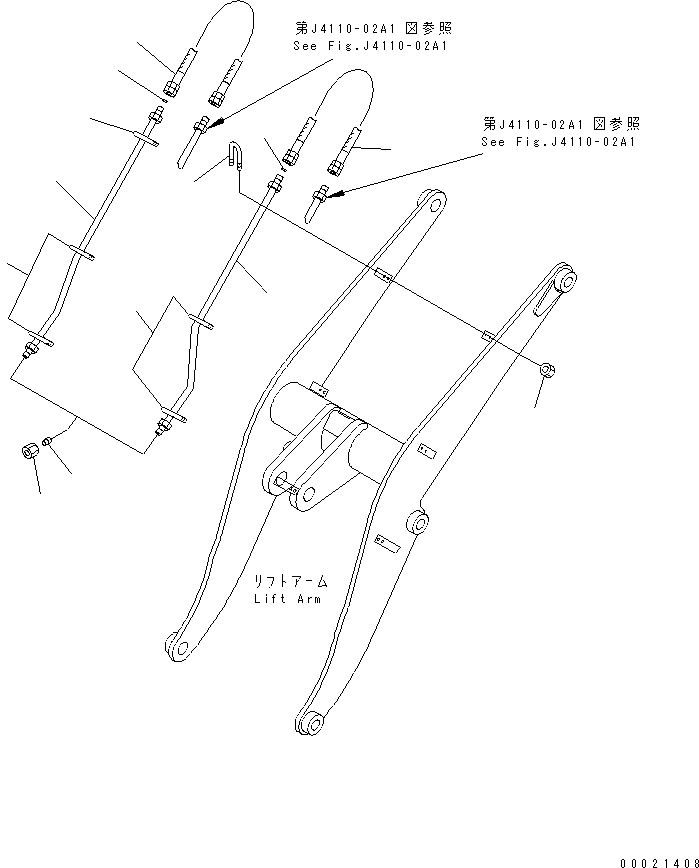 第J4110-02A1 図参照
See Fig.J4110-02A1

第J4110-02A1 図参照
See Fig.J4110-02A1

リフトアーム
Lift Arm

00021408