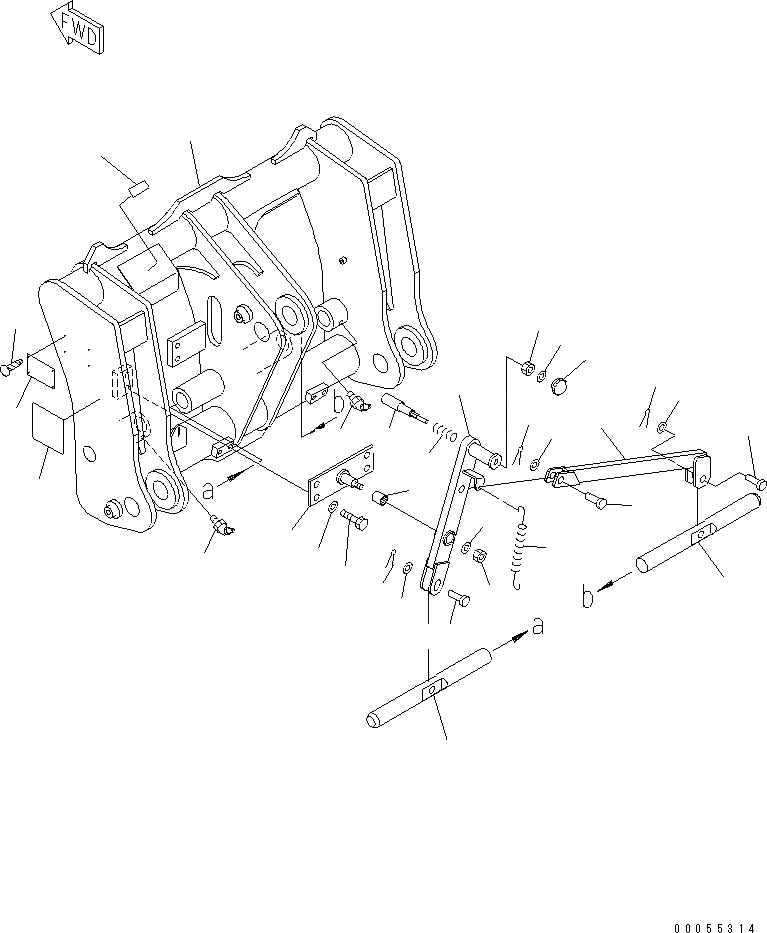 FWD

b

a

b

a

00055314