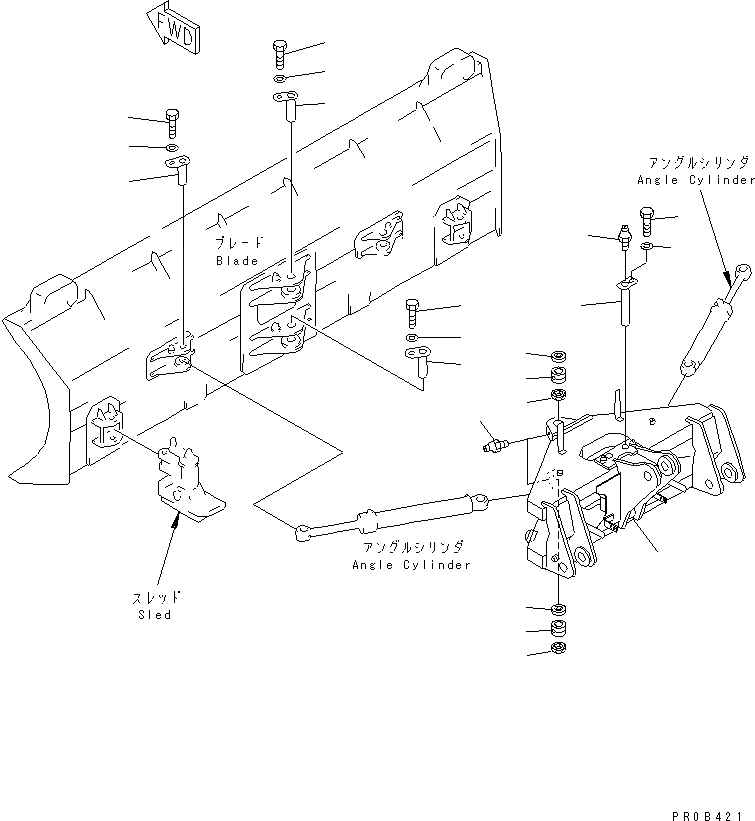 FWD

アングルシリンダ
Angle Cylinder

ブレード
Blade

アングルシリンダ
Angle Cylinder

スレッド
Sled

PR0B421