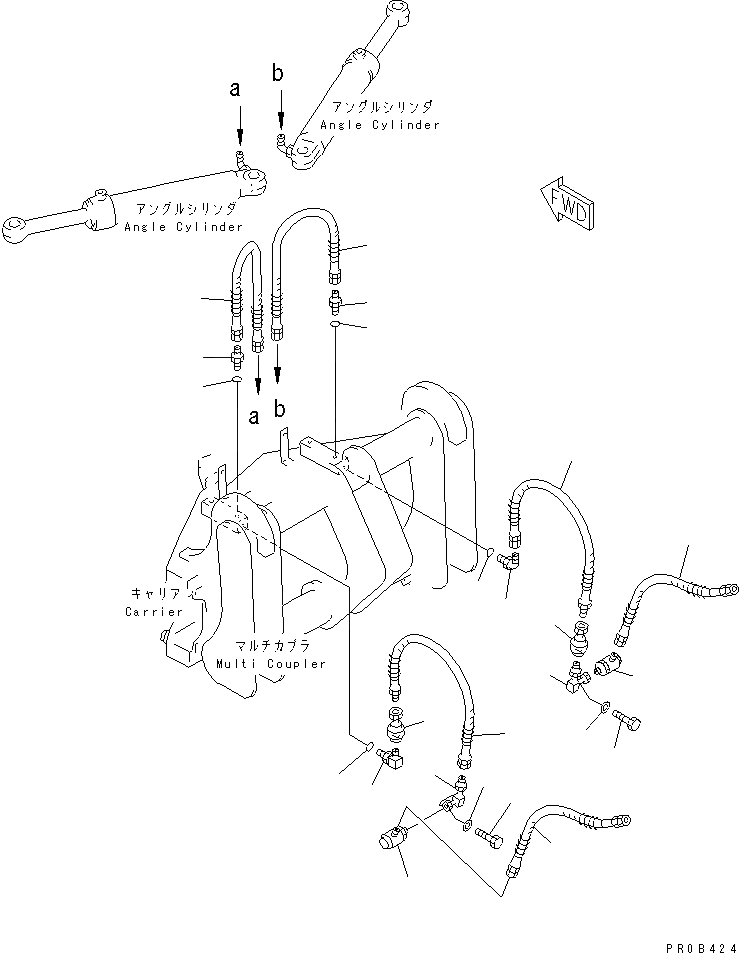 a
b
アングルシリンダ
Angle Cylinder
アングルシリンダ
Angle Cylinder
FWD
a
b
キャリア
Carrier
マルチカプラ
Multi Coupler
PR0B424