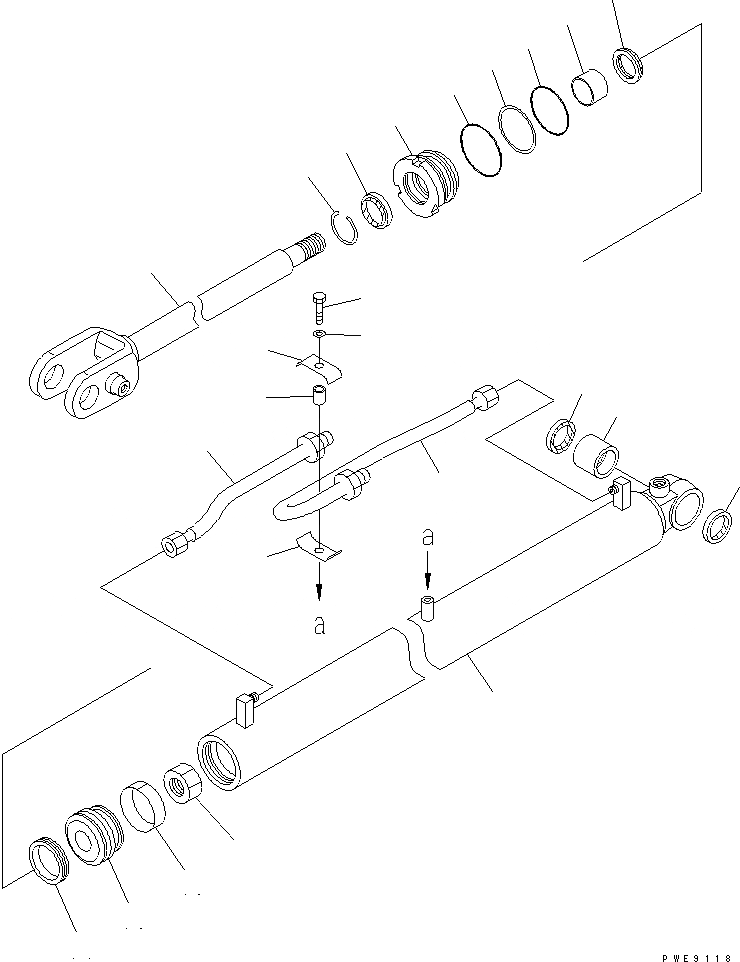 a

a

PWE9118