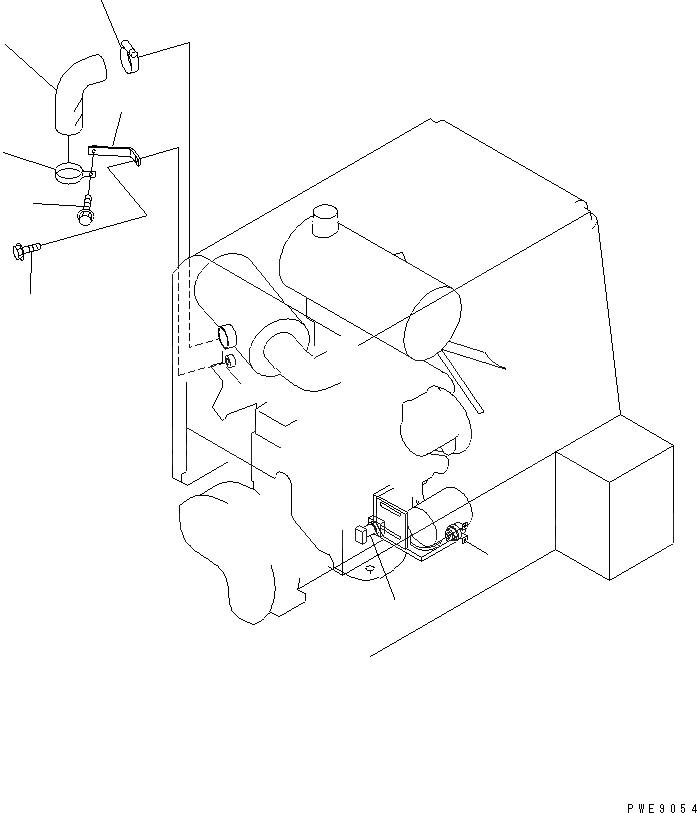 PWE9054