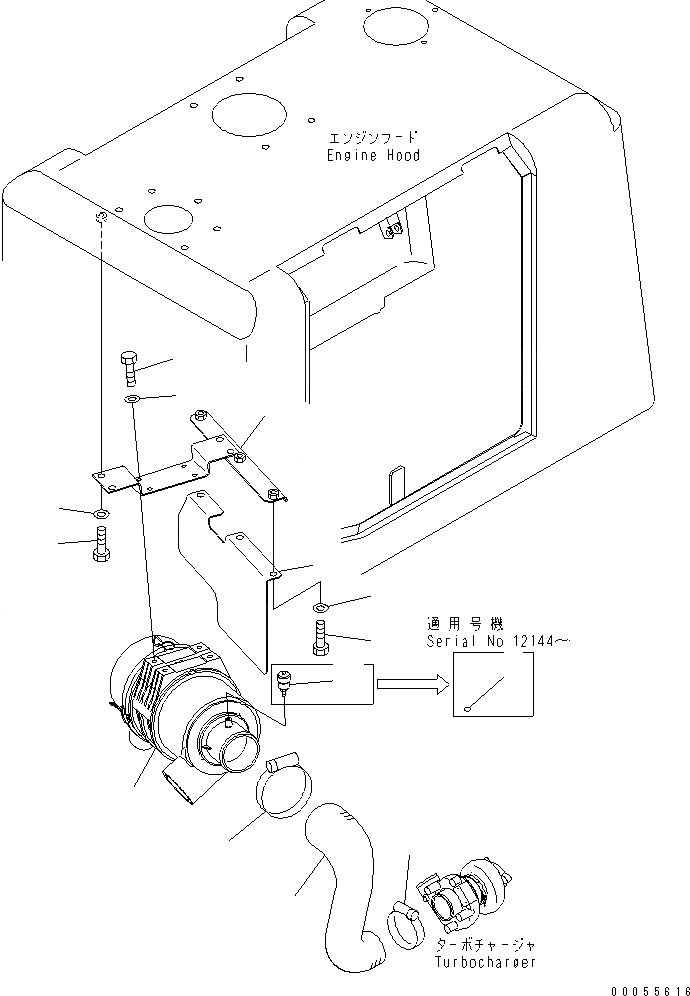 エンジンフード
Engine Hood

適用号機
Serial No 12144～

ターボチャージャ
Turbocharger

00055616