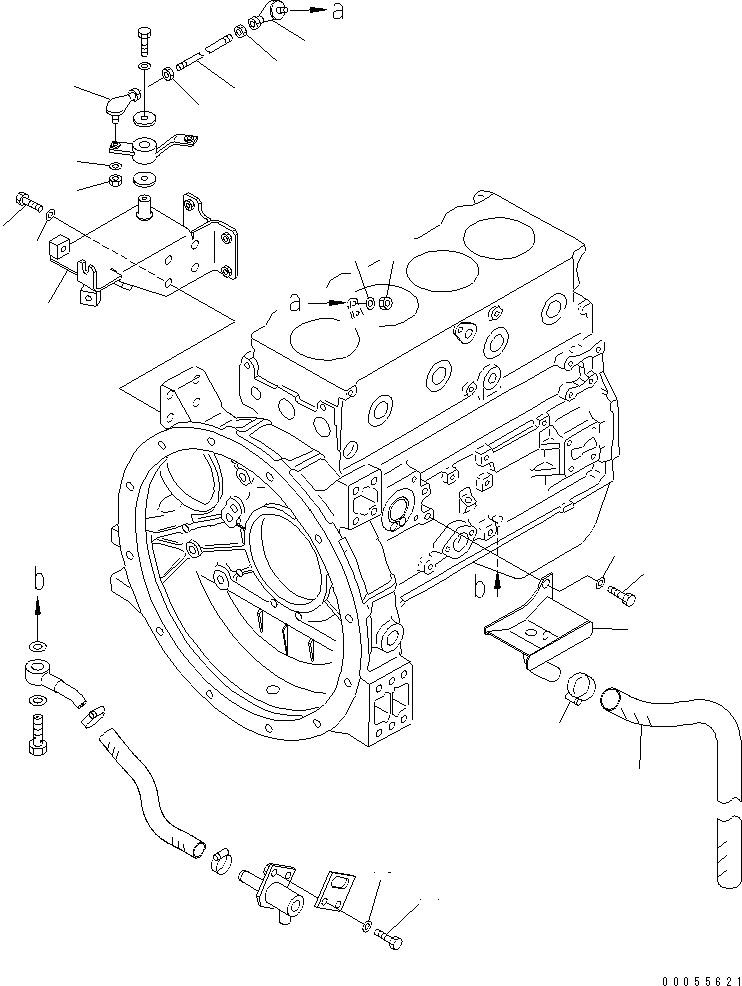 a
a
b
b
00055621