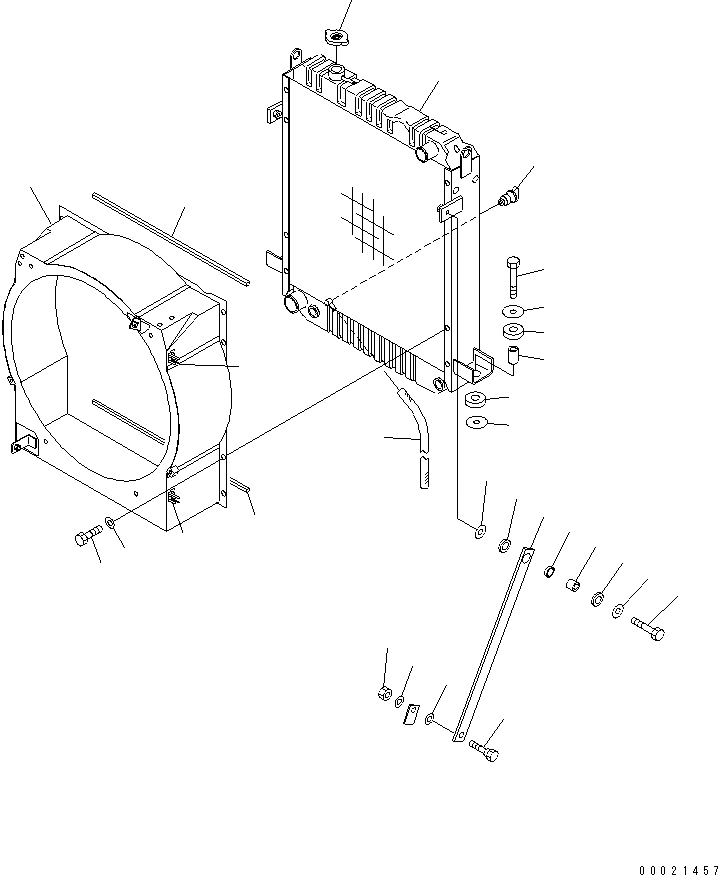 00021457