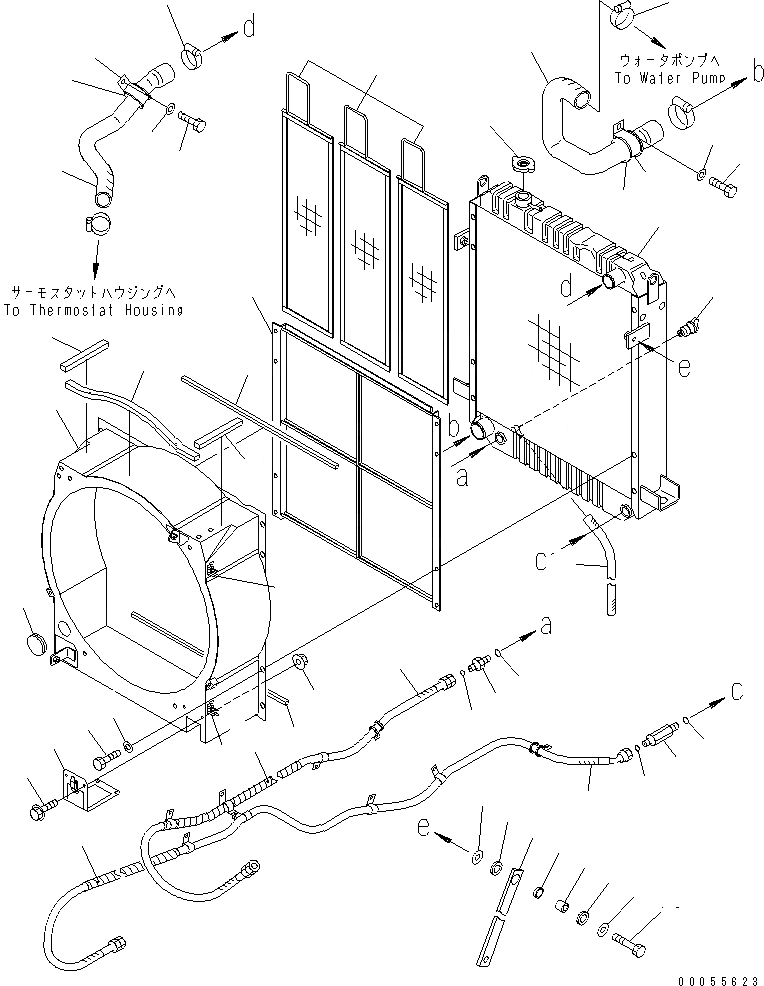 d

ウォータポンプへ
To Water Pump

b

サーモスタットハウジングへ
To Thermostat Housing

d

e

b

a

c

a

c

e

00055623