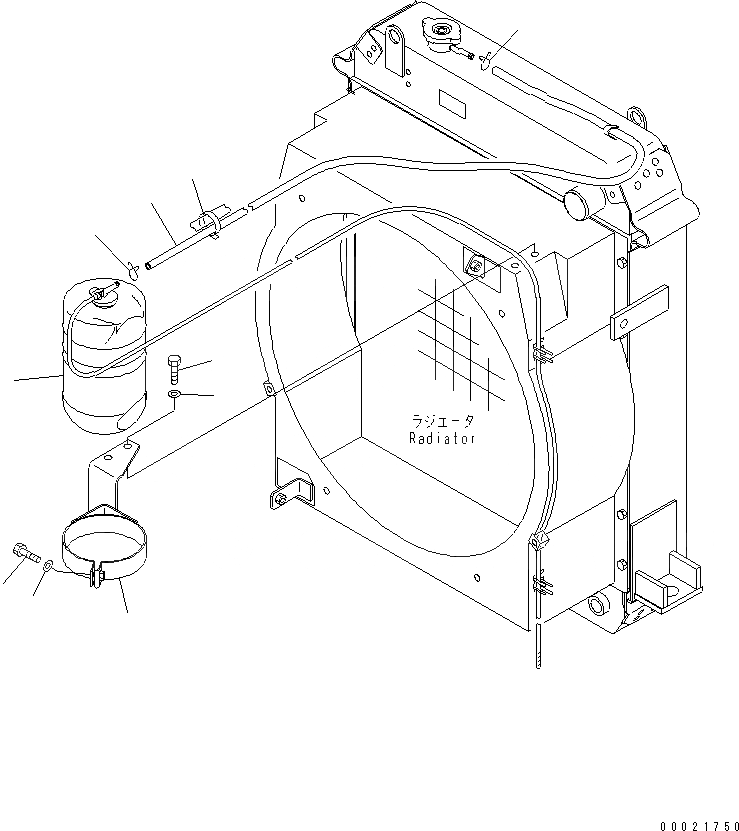 ラジエータ
Radiator

00021750