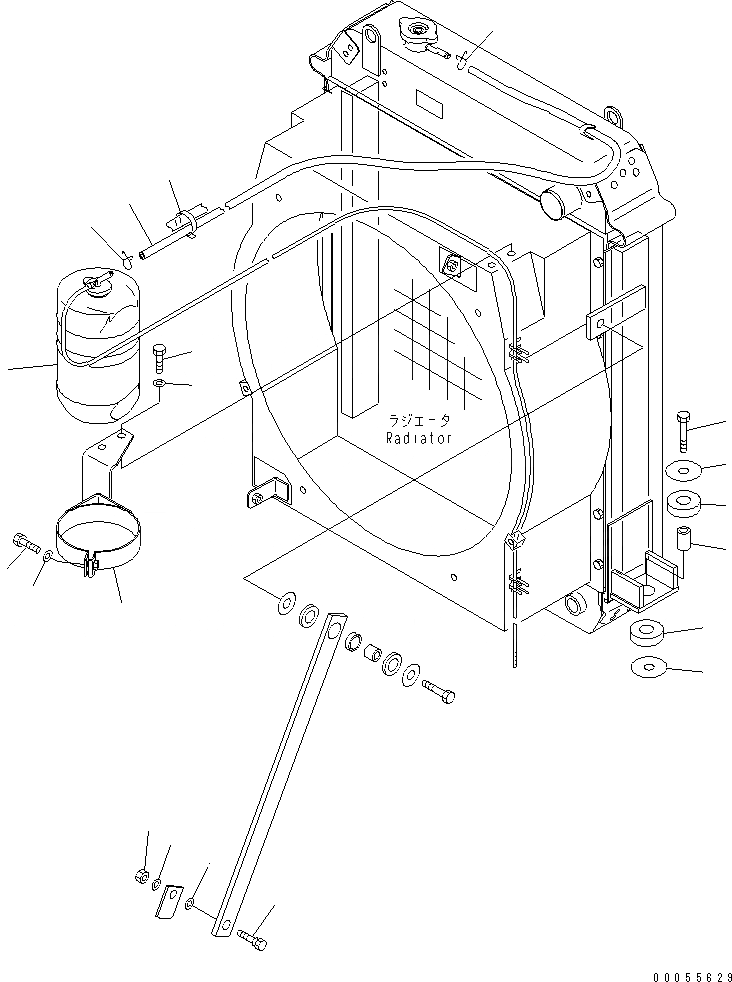 ラジエータ
Radiator

00055629