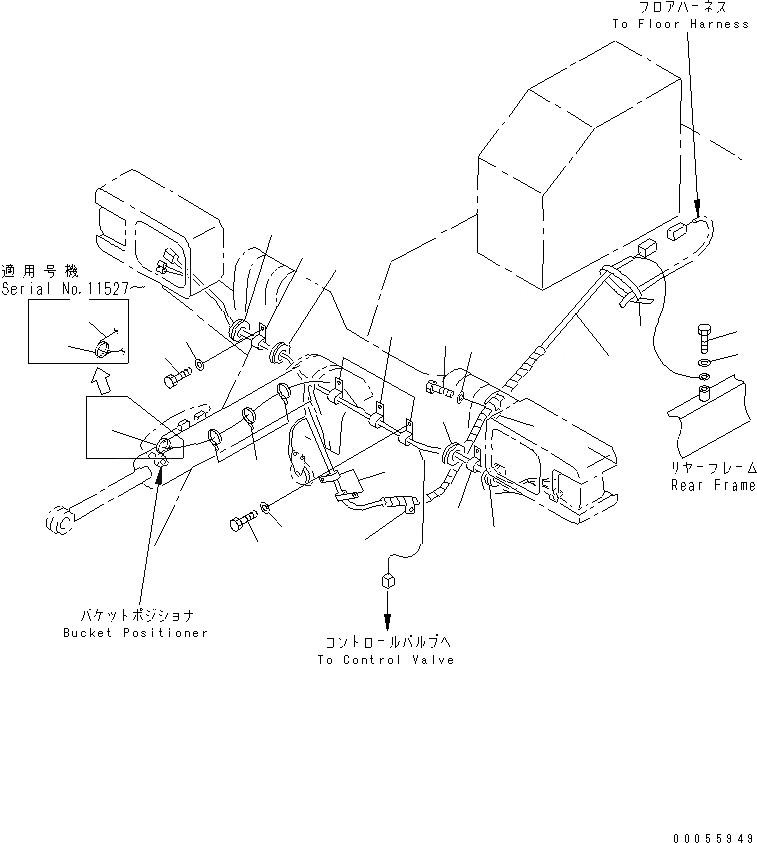 フロアハーネス
To Floor Harness

適用号機
Serial No.11527～

リヤーフレーム
Rear Frame

バケットポジショナ
Bucket Positioner

コントロールバルブへ
To Control Valve

00055949