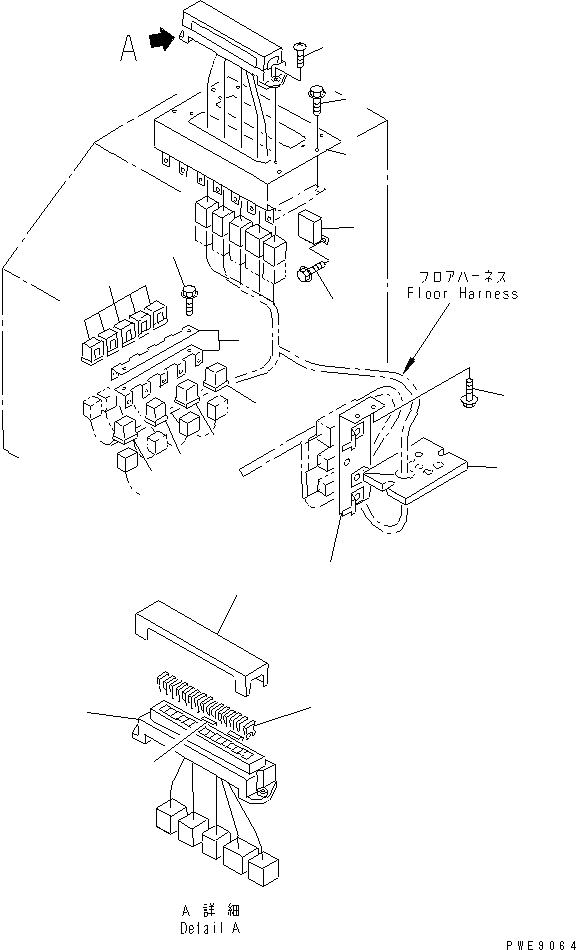 A

フロアハーネス
Floor Harness

A 詳細
Detail A

PWE9064