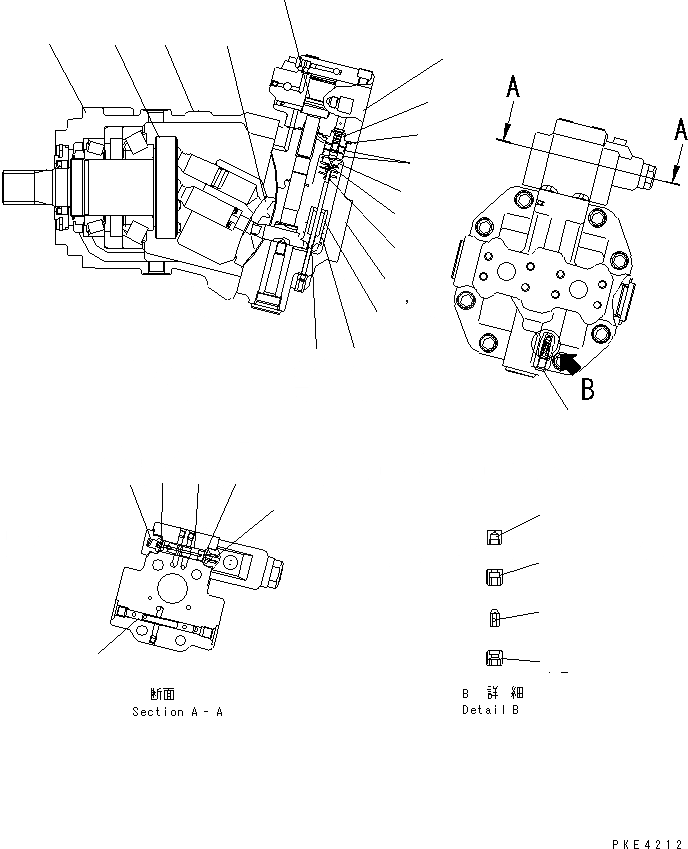 A

A

B

断面
Section A - A

B 詳 細
Detail B

PKE4212