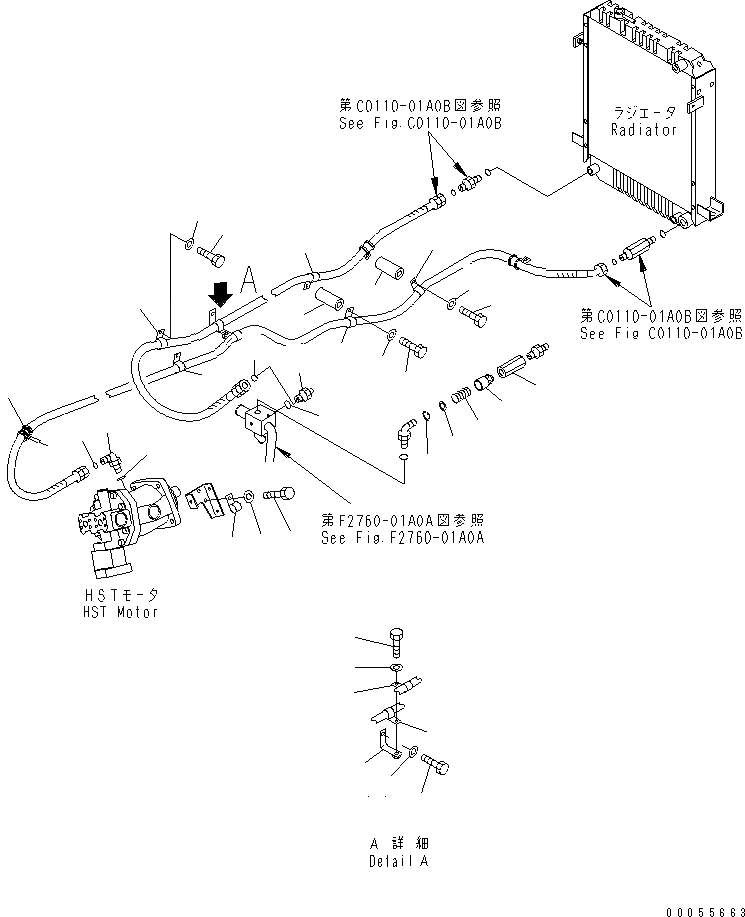 第C0110-01A0B図参照
See Fig.C0110-01A0B

ラジエータ
Radiator

A

第C0110-01A0B図参照
See Fig C0110-01A0B

第F2760-01A0A図参照
See Fig.F2760-01A0A

HSTモータ
HST Motor

A 詳細
Detail A

00055663