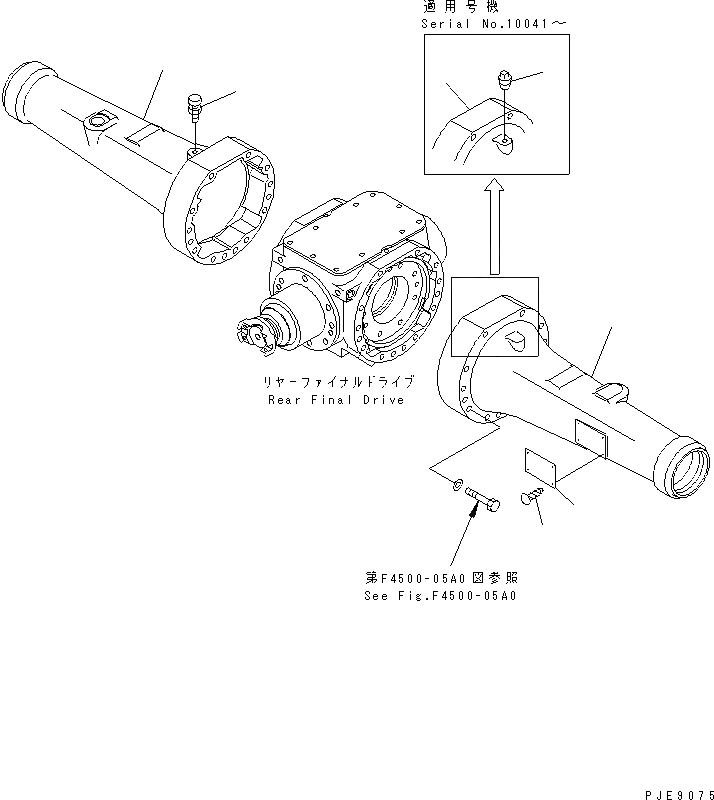 適用号機
Serial No.10041～

リヤーファイナルドライブ
Rear Final Drive

第F4500-05A0図参照
See Fig.F4500-05A0

PJE9075