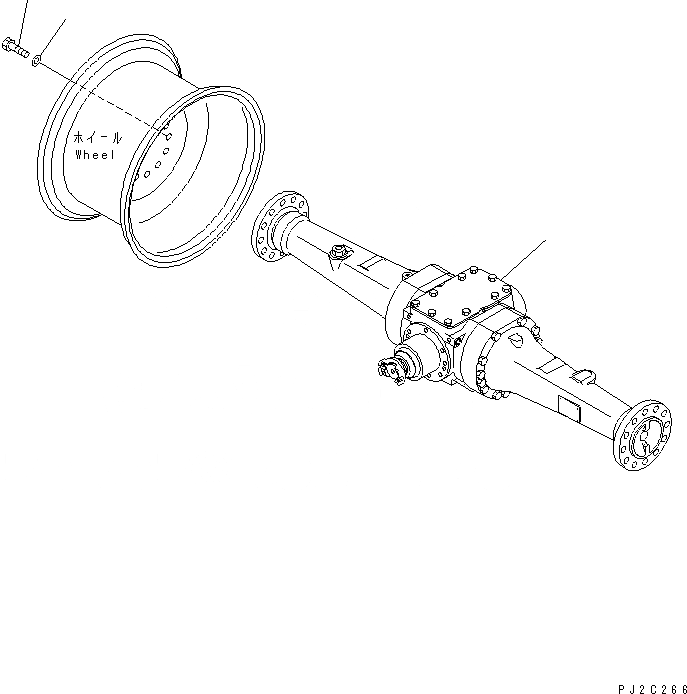 ホイール
Wheel

PJ2C266