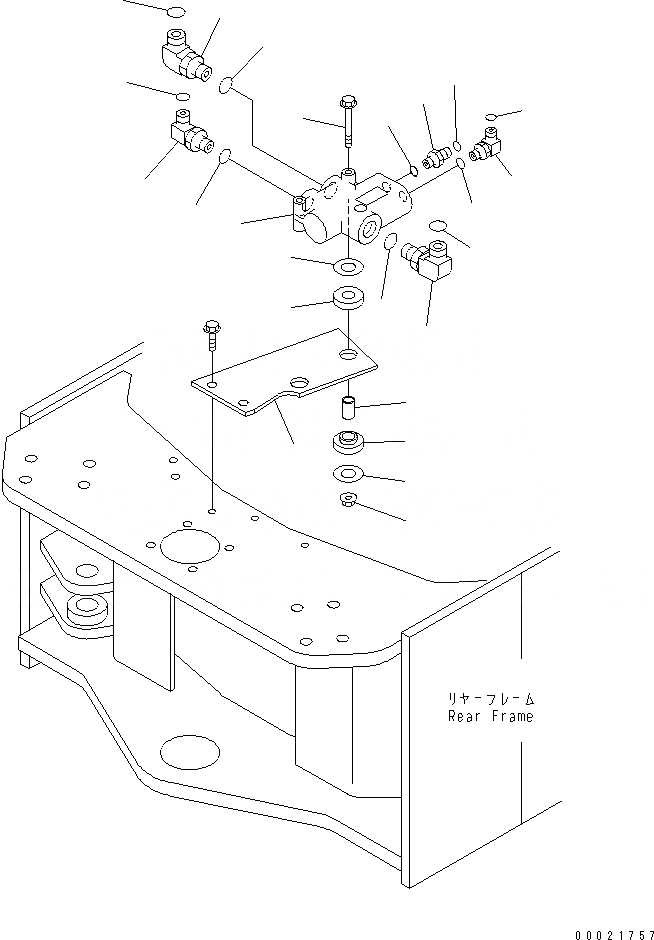 リヤーフレーム
Rear Frame

00021757