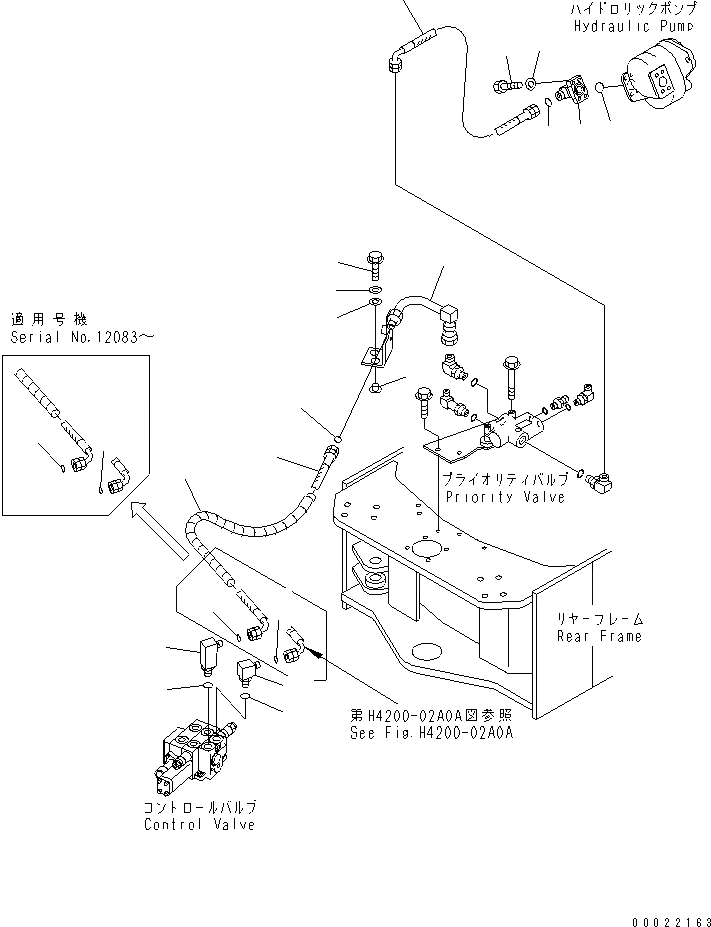 ハイドロリックポンプ
Hydraulic Pump

適用号機
Serial No.12083～

プライオリティバルブ
Priority Valve

リヤーフレーム
Rear Frame

第H4200-02A0A図参照
See Fig.H4200-02A0A

コントロールバルブ
Control Valve

00022163