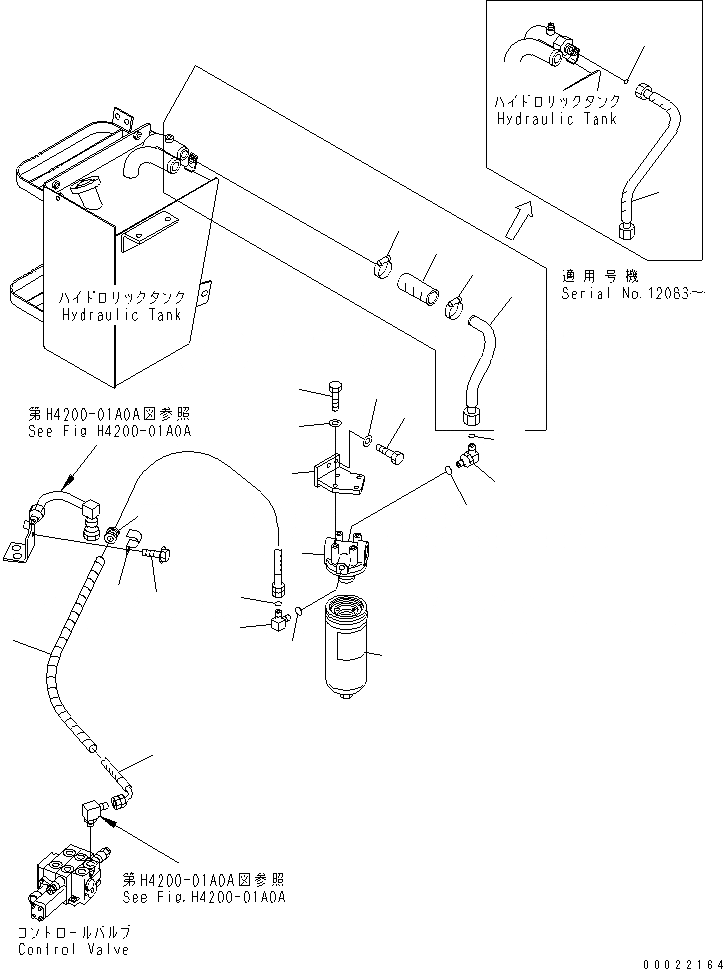 ハイドロリックタンク
Hydraulic Tank

適用号機
Serial No.12083~

ハイドロリックタンク
Hydraulic Tank

第H4200-01A0A図参照
See Fig H4200-01A0A

第H4200-01A0A図参照
See Fig.H4200-01A0A

コントロールバルブ
Control Valve

00022164