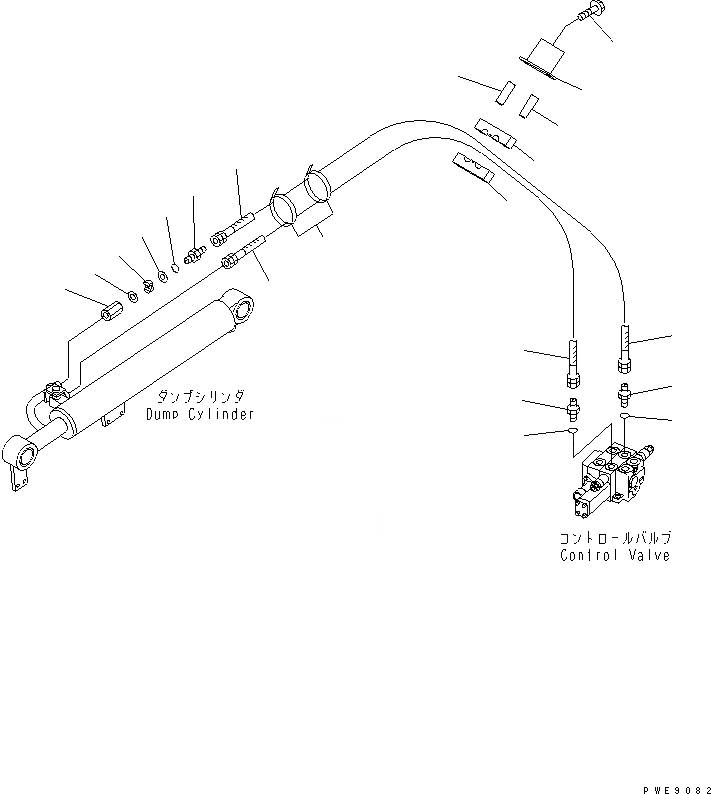 ダンプシリンダ
Dump Cylinder

コントロールバルブ
Control Valve

PWE9082