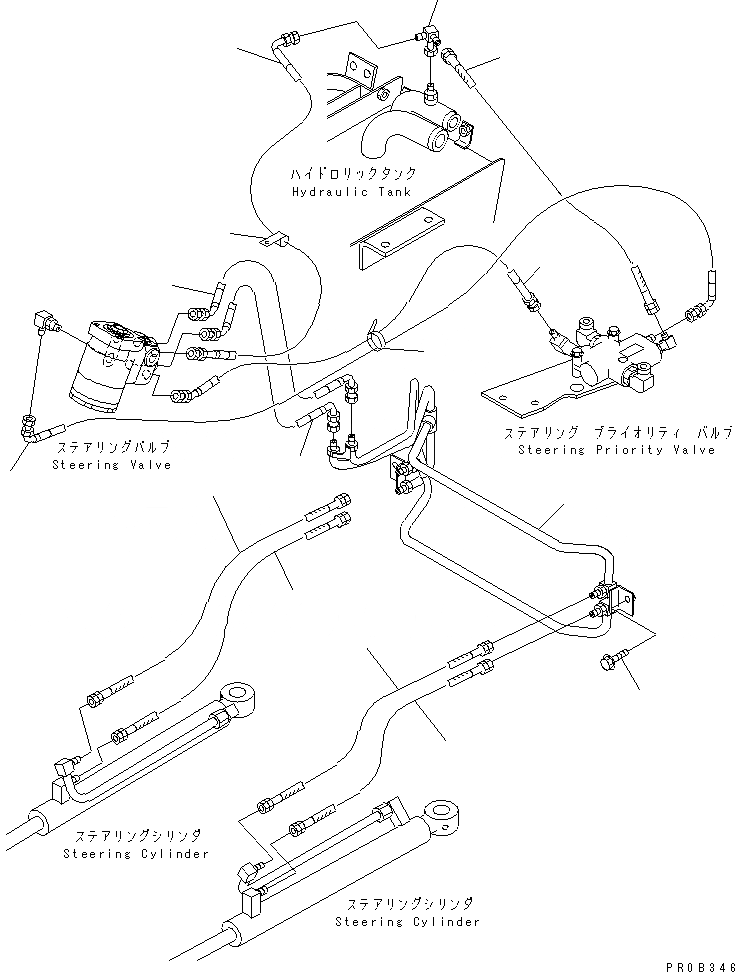 ハイドロリックタンク
Hydraulic Tank

ステアリングバルブ
Steering Valve

ステアリング プライオリティ バルブ
Steering Priority Valve

ステアリングシリンダ
Steering Cylinder

ステアリングシリンダ
Steering Cylinder

PR0B346