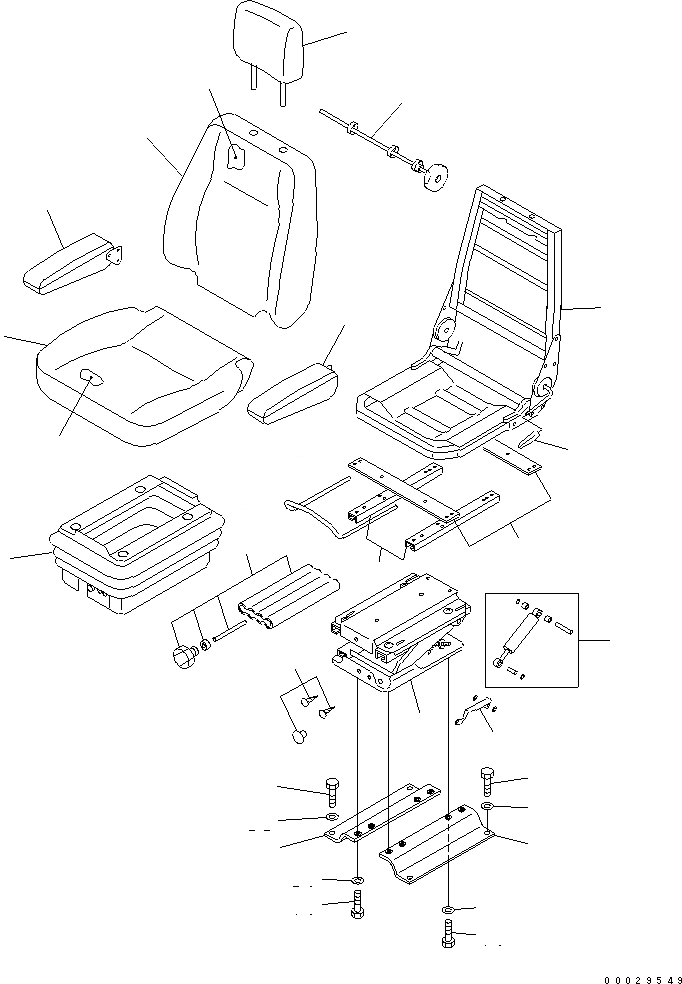 00029549