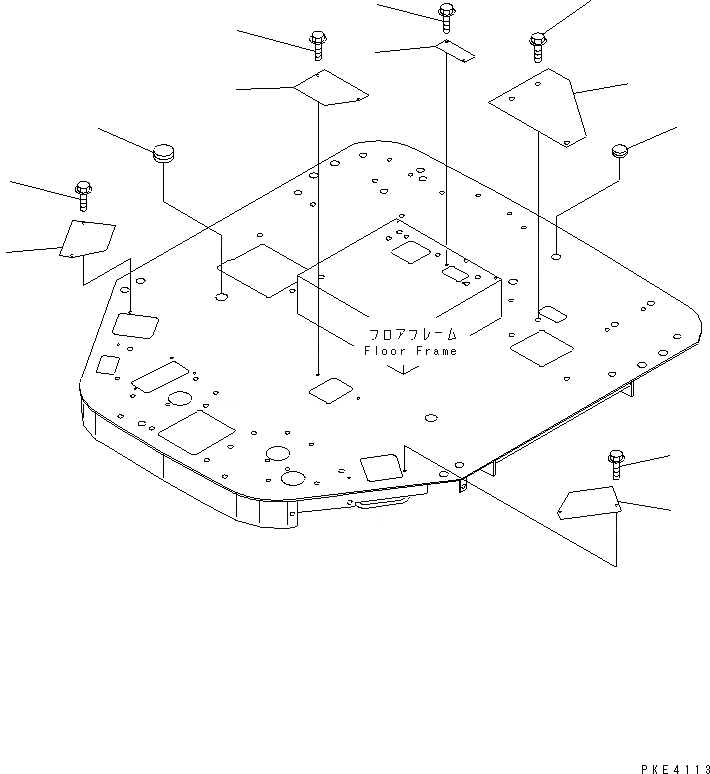 フロアフレーム
Floor Frame

PKE4113