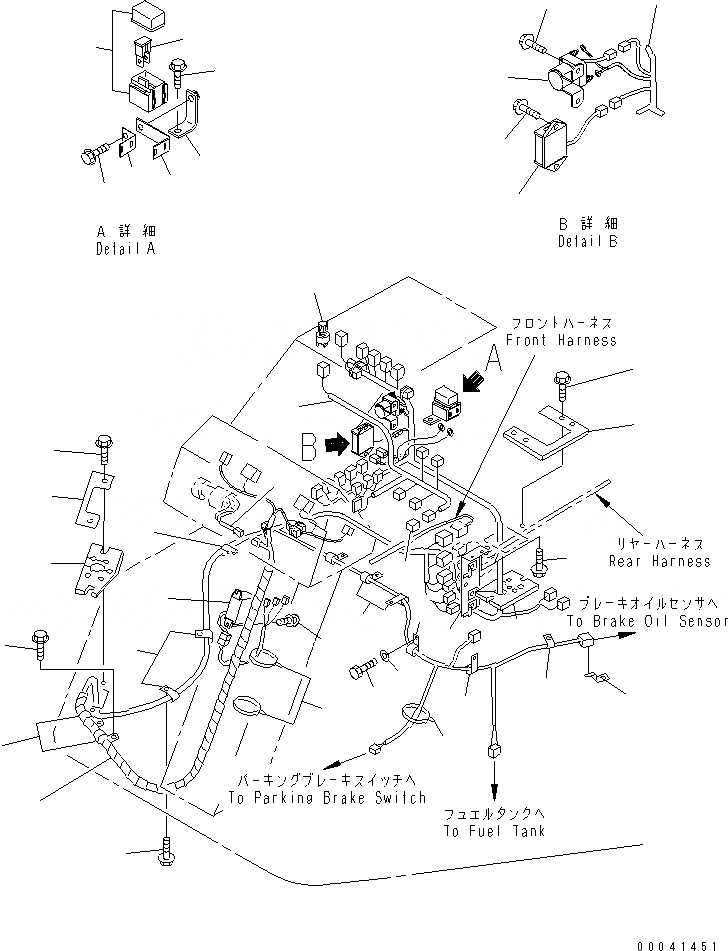 A 詳 細
Detail A

B 詳 細
Detail B

フロントハーネス
Front Harness

A

B

リヤーハーネス
Rear Harness

ブレーキオイルセンサへ
To Brake Oil Sensor

パーキングブレーキスイッチへ
To Parking Brake Switch

フュエルタンクへ
To Fuel Tank

00041451