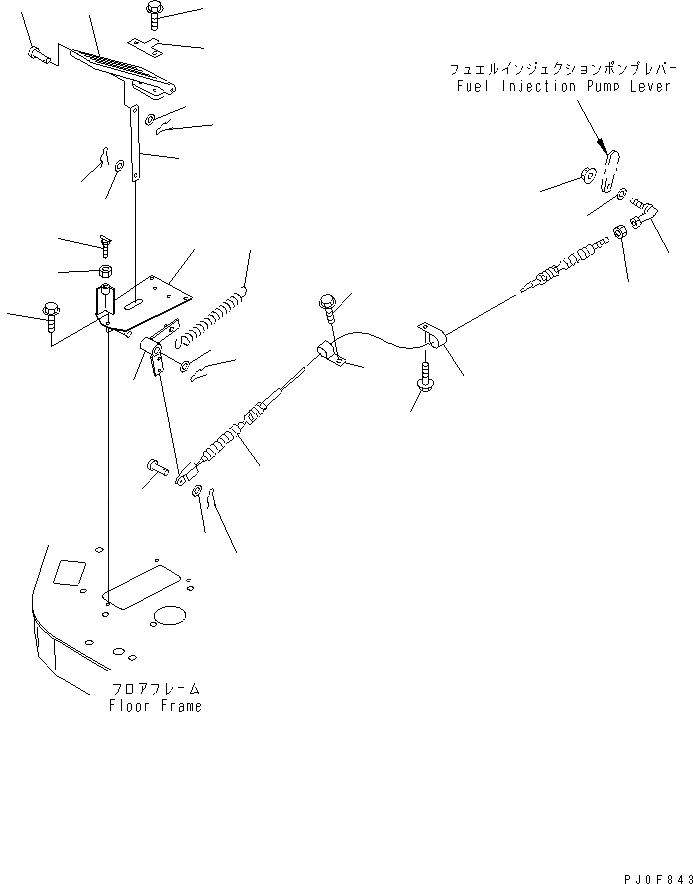 フュエルインジェクションポンプレバー
Fuel Injection Pump Lever

フロアフレーム
Floor Frame

PJ0F843