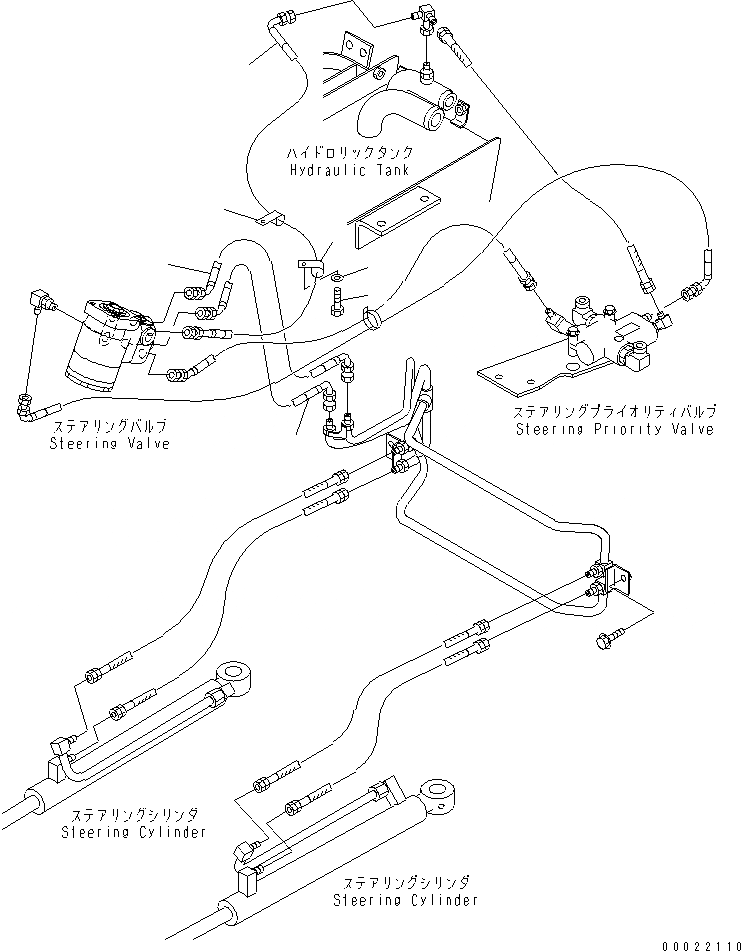 ハイドロリックタンク
Hydraulic Tank

ステアリングバルブ
Steering Valve

ステアリングプライオリティバルブ
Steering Priority Valve

ステアリングシリンダ
Steering Cylinder

ステアリングシリンダ
Steering Cylinder

00022110