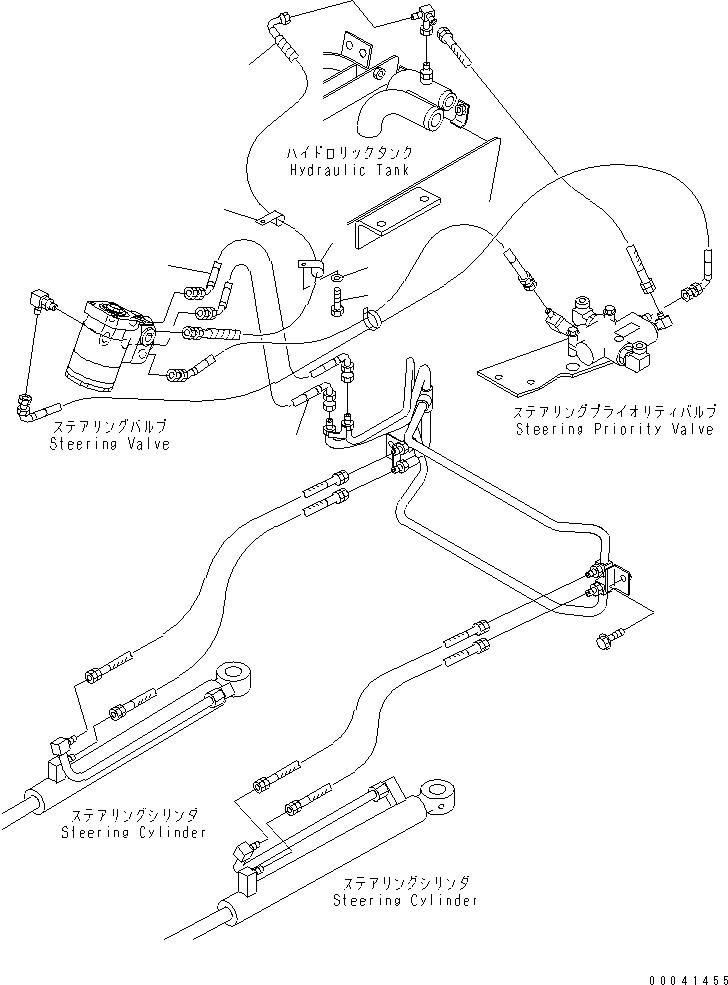 ハイドロリックタンク
Hydraulic Tank

ステアリングバルブ
Steering Valve

ステアリングプライオリティバルブ
Steering Priority Valve

ステアリングシリンダ
Steering Cylinder

ステアリングシリンダ
Steering Cylinder

00041455