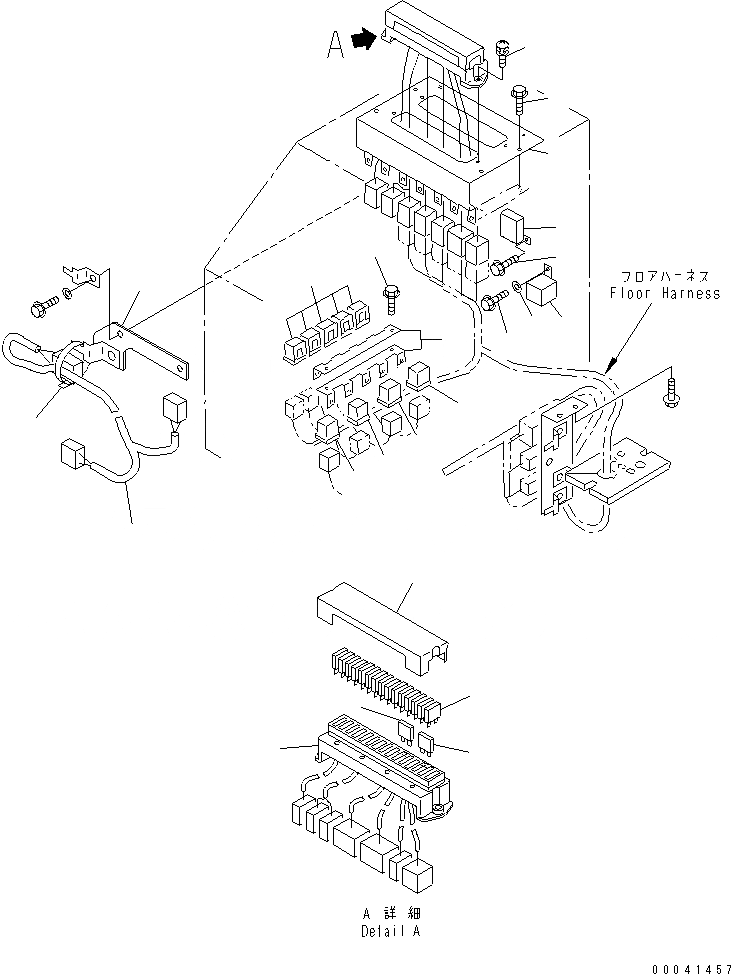 A

フロアハーネス
Floor Harness

A 詳細
Detail A

00041457