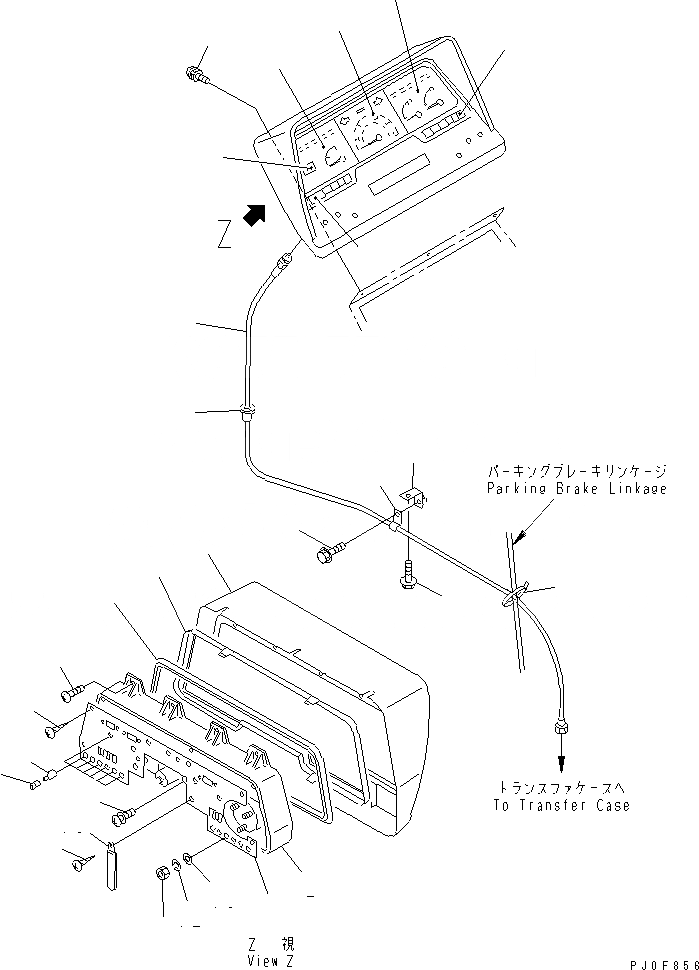 Z

パーキングブレーキリンケージ
Parking Brake Linkage

トランスファケースへ
To Transfer Case

Z 視
View Z

PJ0F856