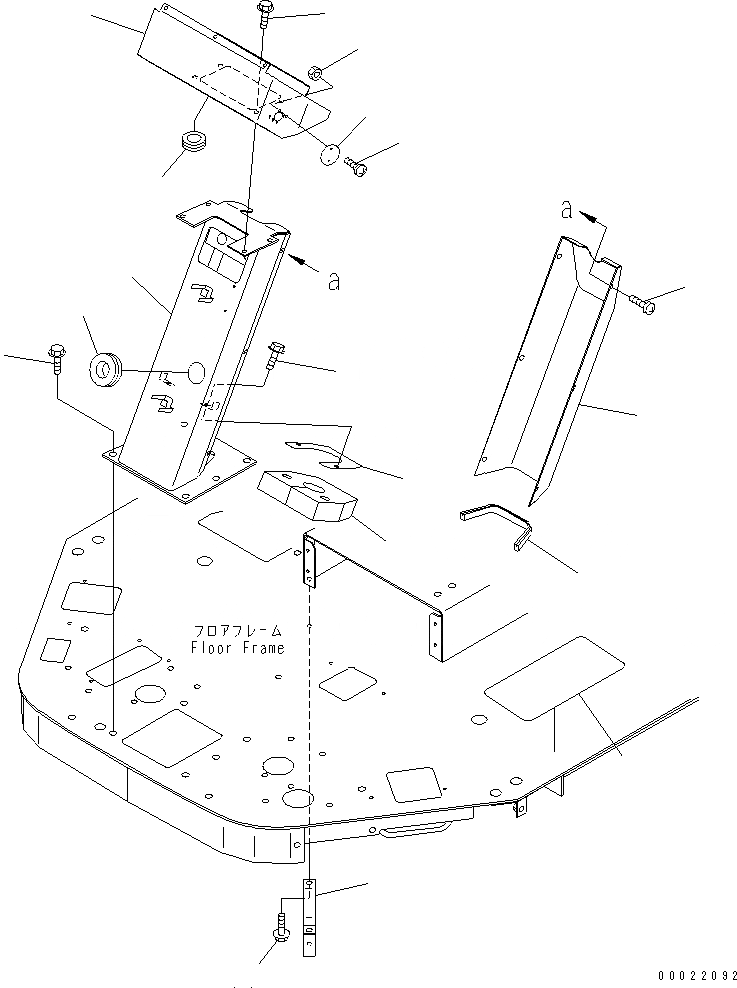 a

a

フロアフレーム
Floor Frame

00022092