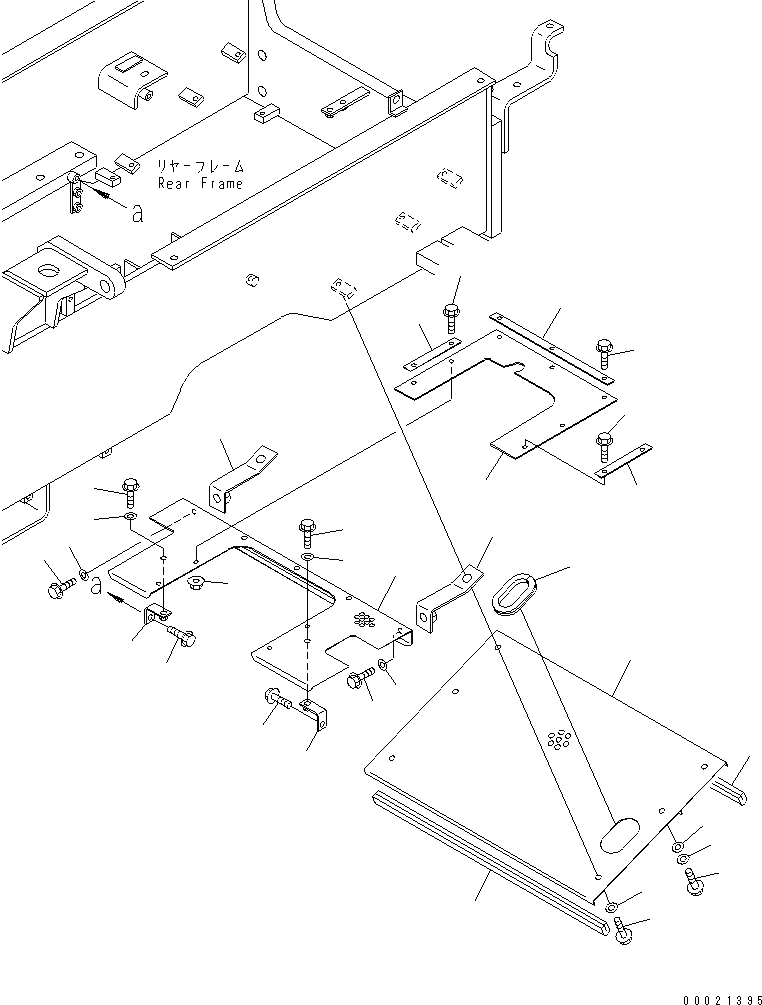 リヤーフレーム
Rear Frame

a

a

00021395