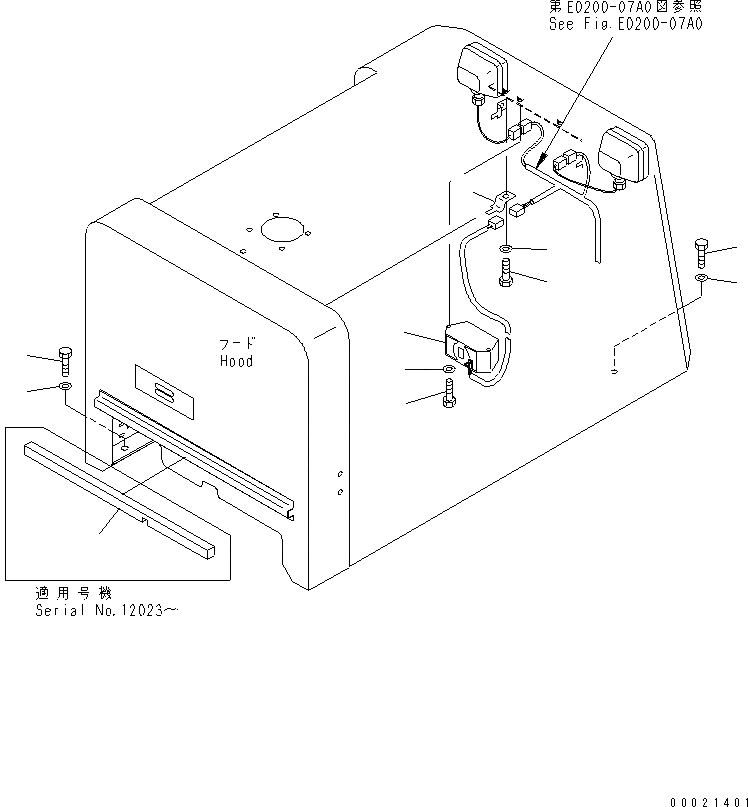 第E0200-07A0図参照
See Fig.E0200-07A0

フード
Hood

適用号機
Serial No.12023～

00021401