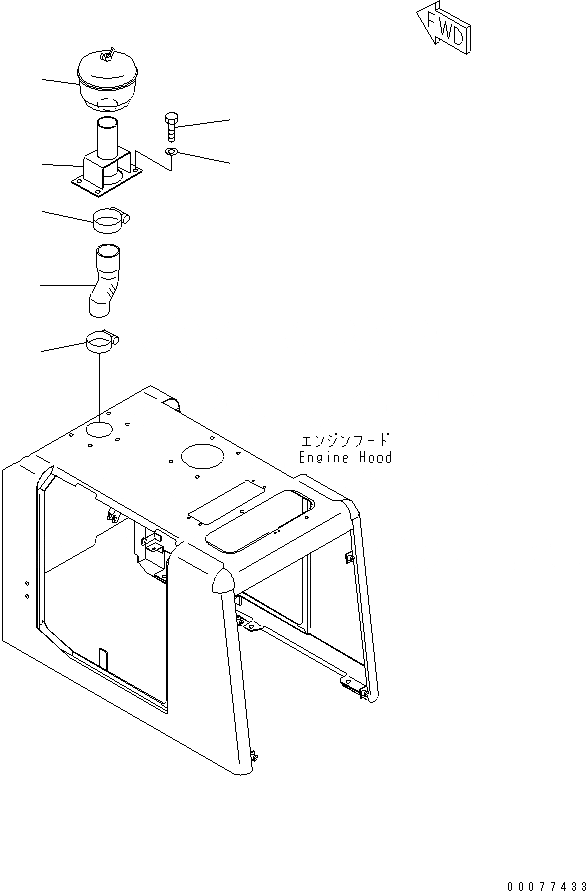 FWD

エンジンフード
Engine Hood

00077433