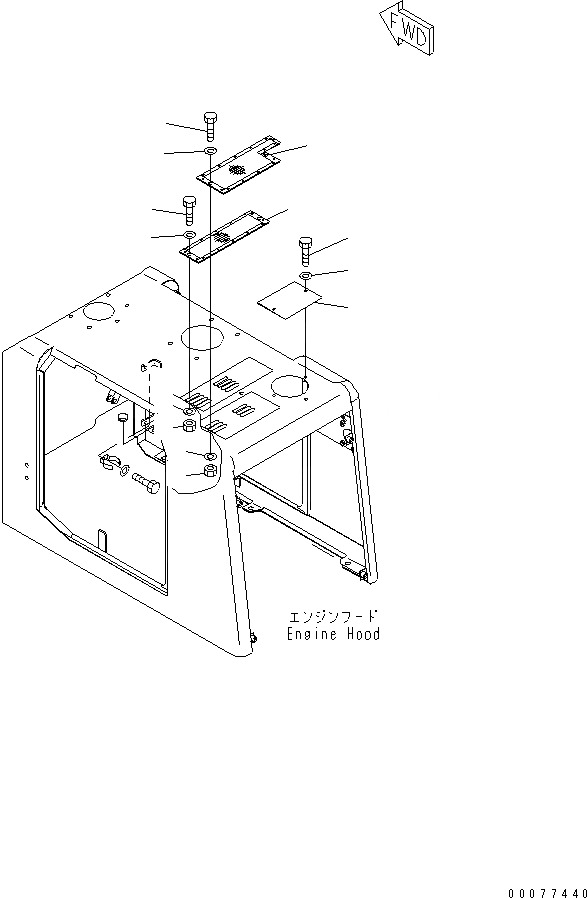 FWD

エンジンフード
Engine Hood

00077440