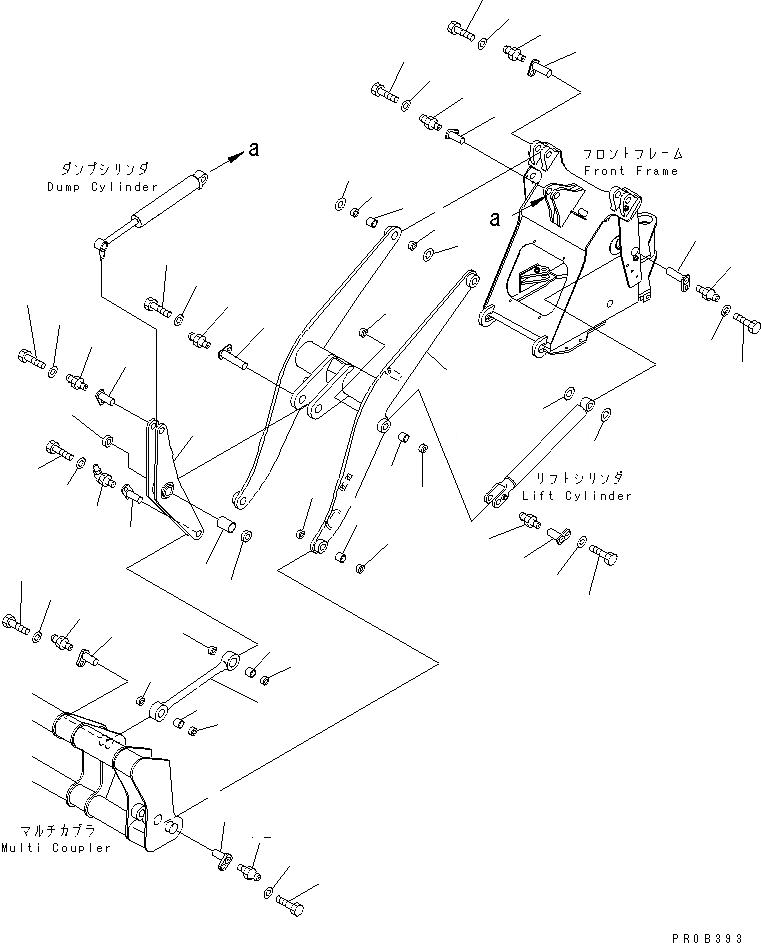 ダンプシリンダ
Dump Cylinder

a

フロントフレーム
Front Frame

a

リフトシリンダ
Lift Cylinder

マルチカプラ
Multi Coupler

PR0B393