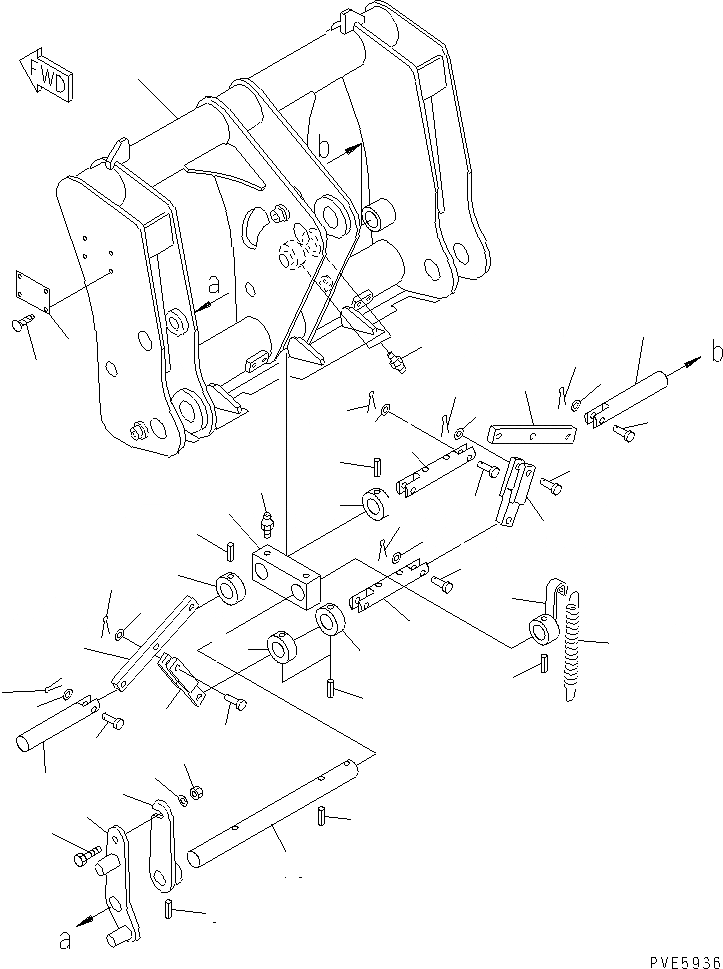 FWD

b

a

b

a

PVE5936