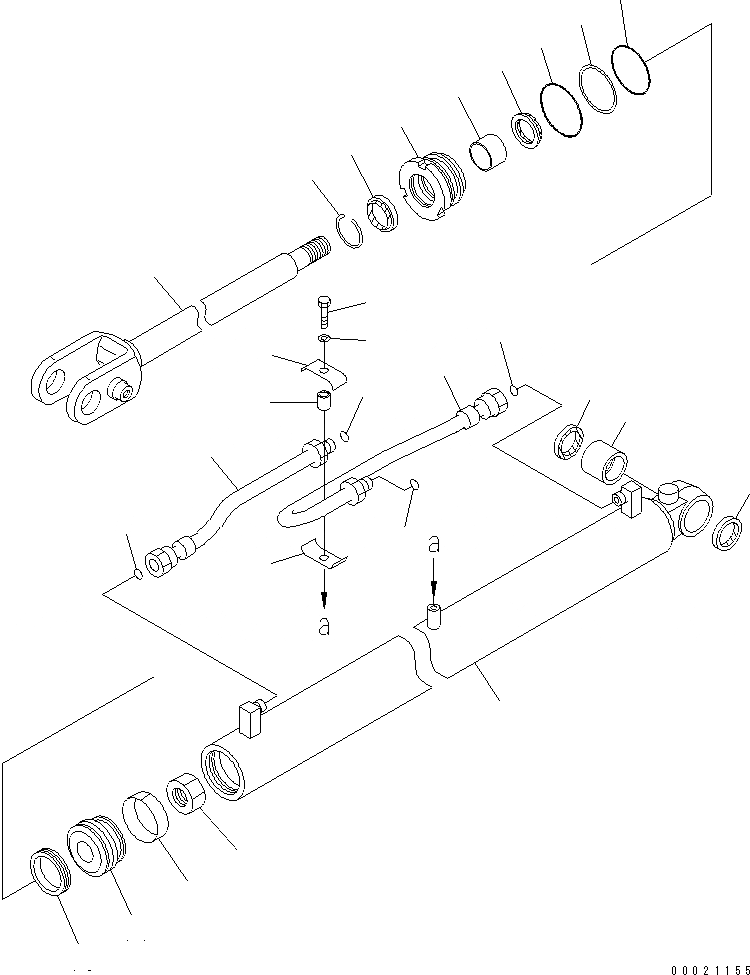 a
a
00021155