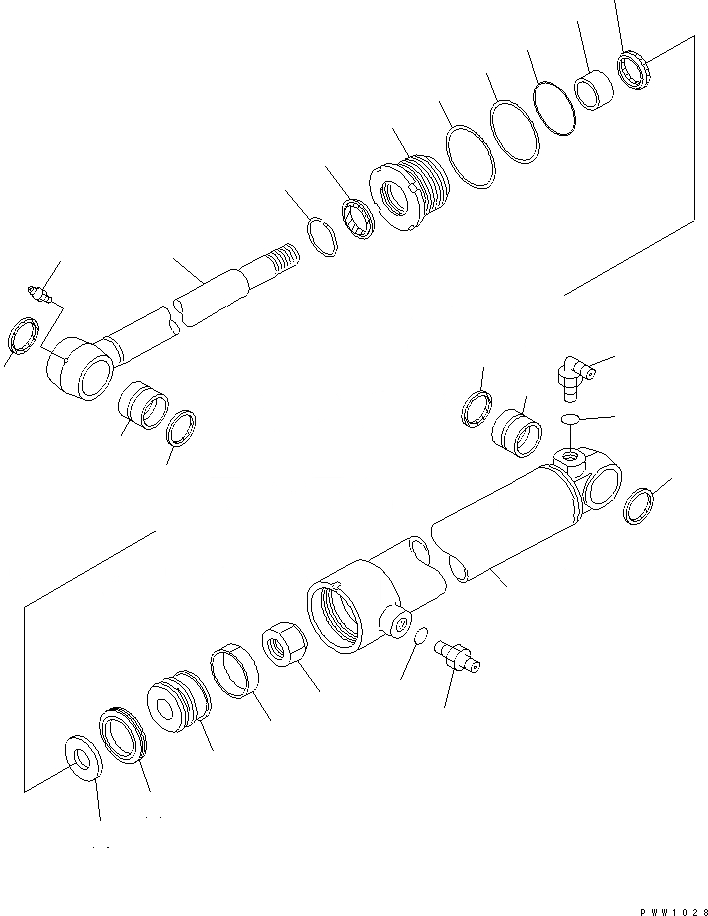 PWW1028