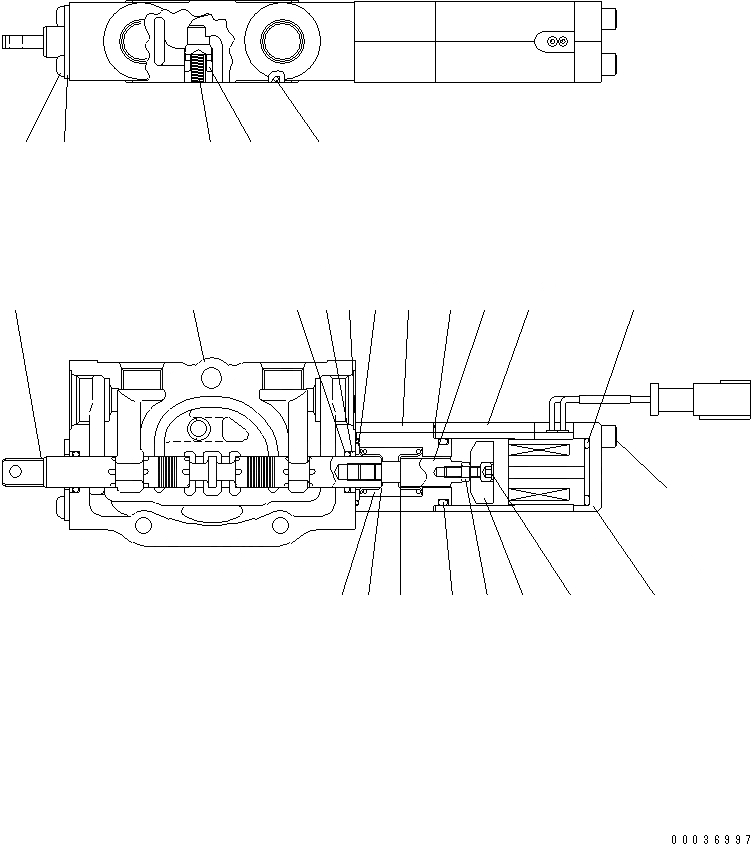 00036997