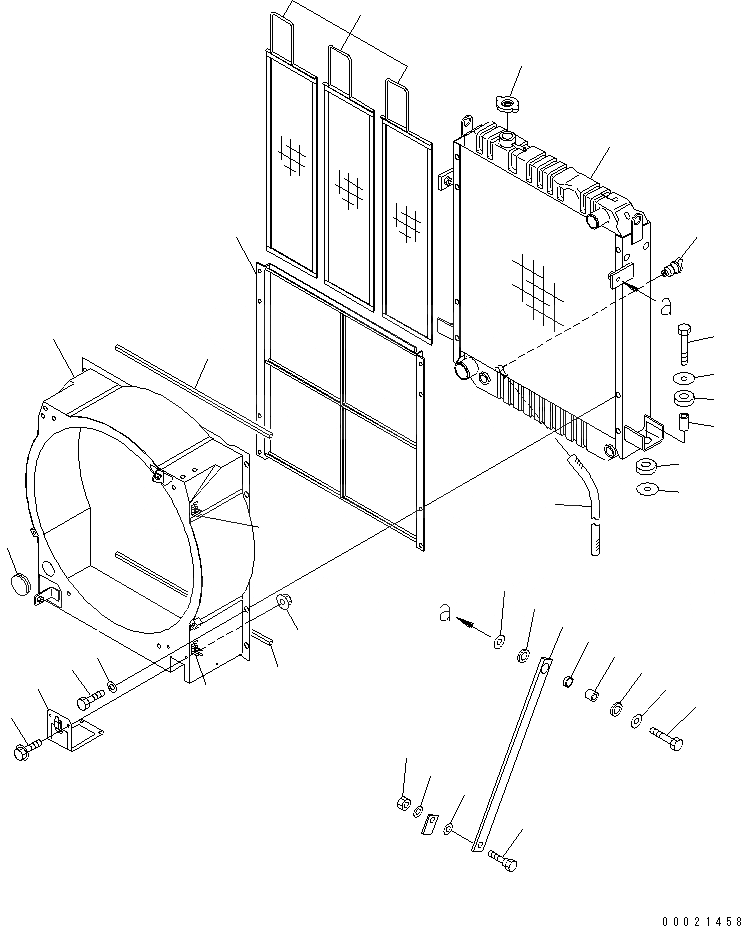 a

a

00021458