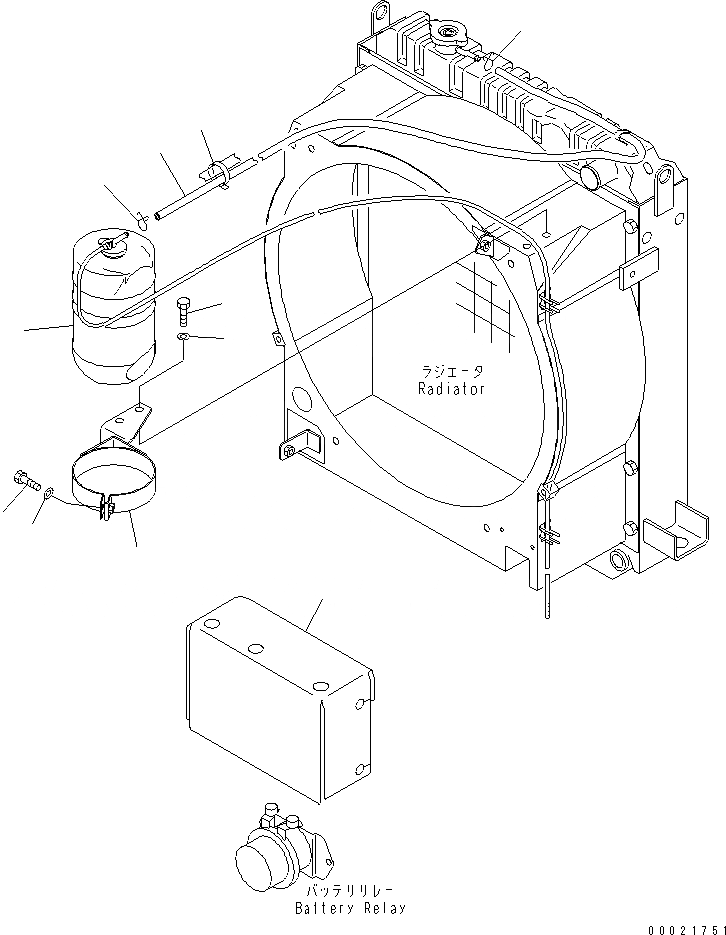 ラジエータ
Radiator

バッテリリレー
Battery Relay

00021751