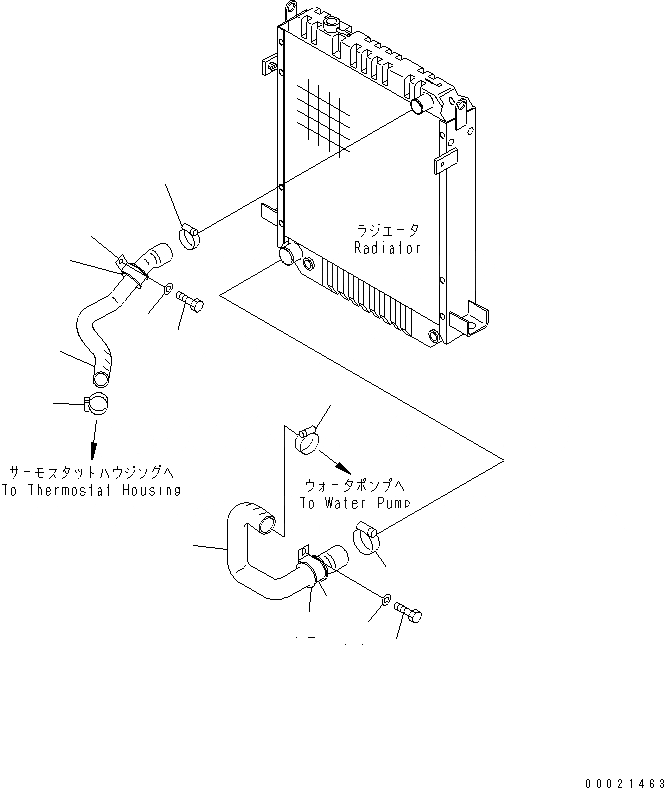 ラジエータ
Radiator

サーモスタットハウジングへ
To Thermostat Housing

ウォータポンプへ
To Water Pump

00021463