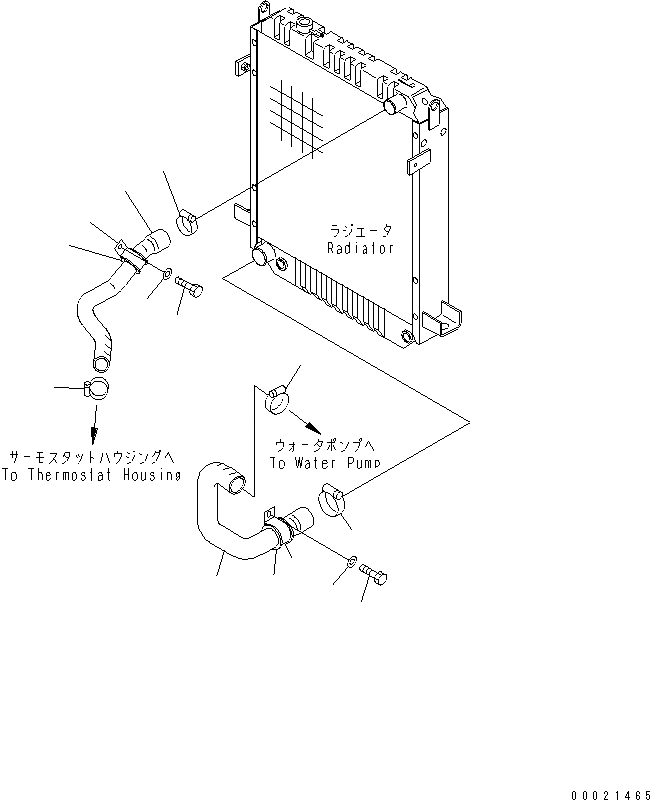 ラジエータ
Radiator

サーモスタットハウジングへ
To Thermostat Housing

ウォータポンプへ
To Water Pump

00021465