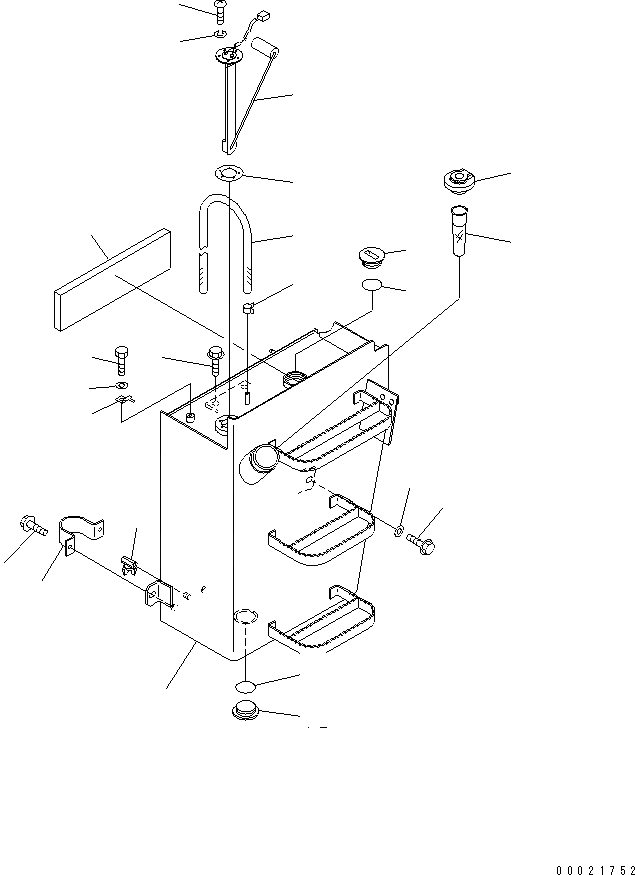 00021752