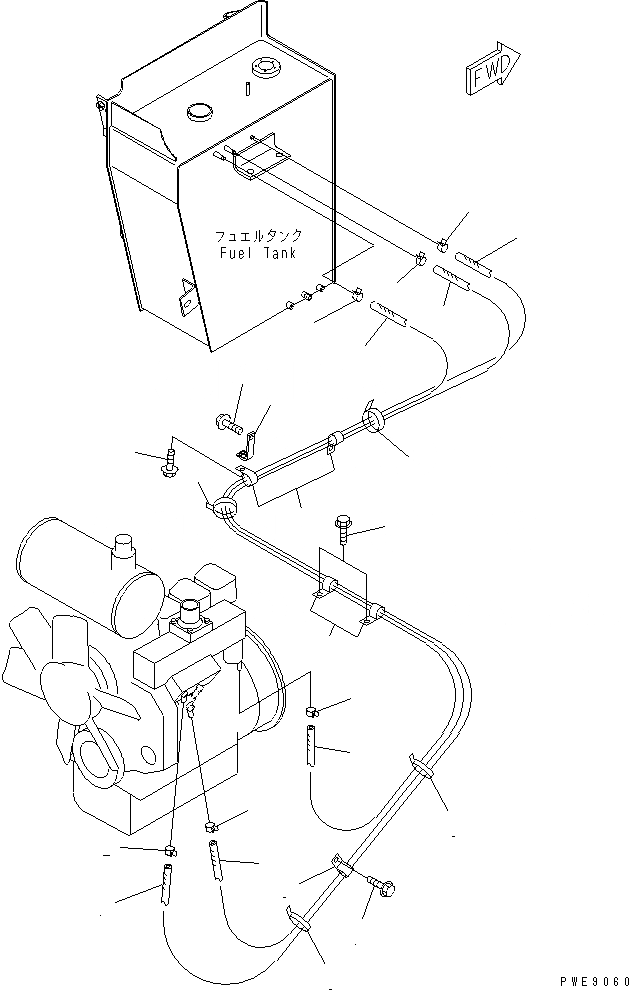 FWD

フュエルタンク
Fuel Tank

PWE9060