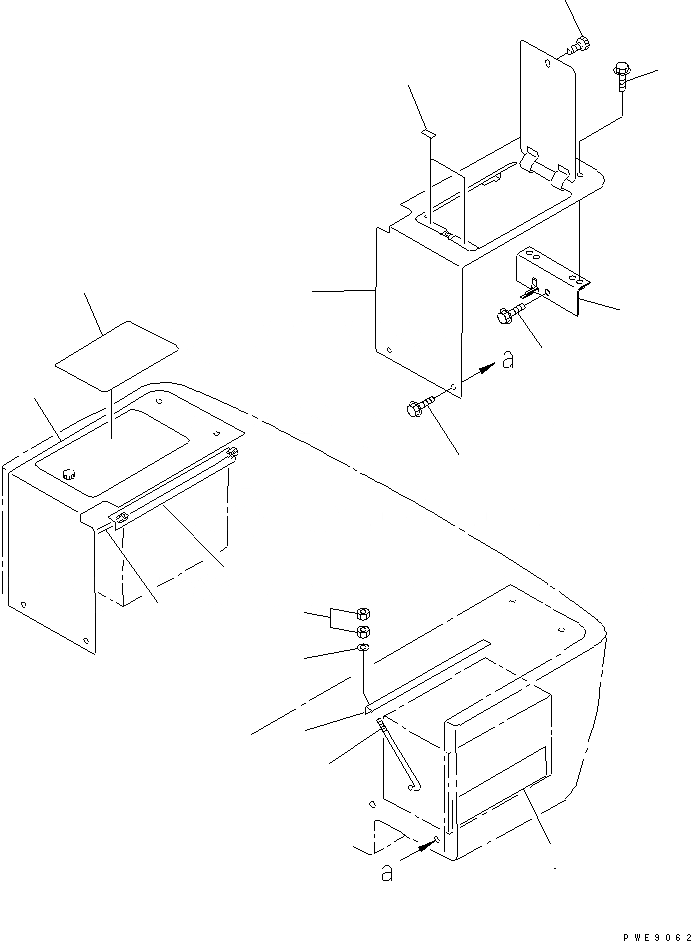 a

a

PWE9062