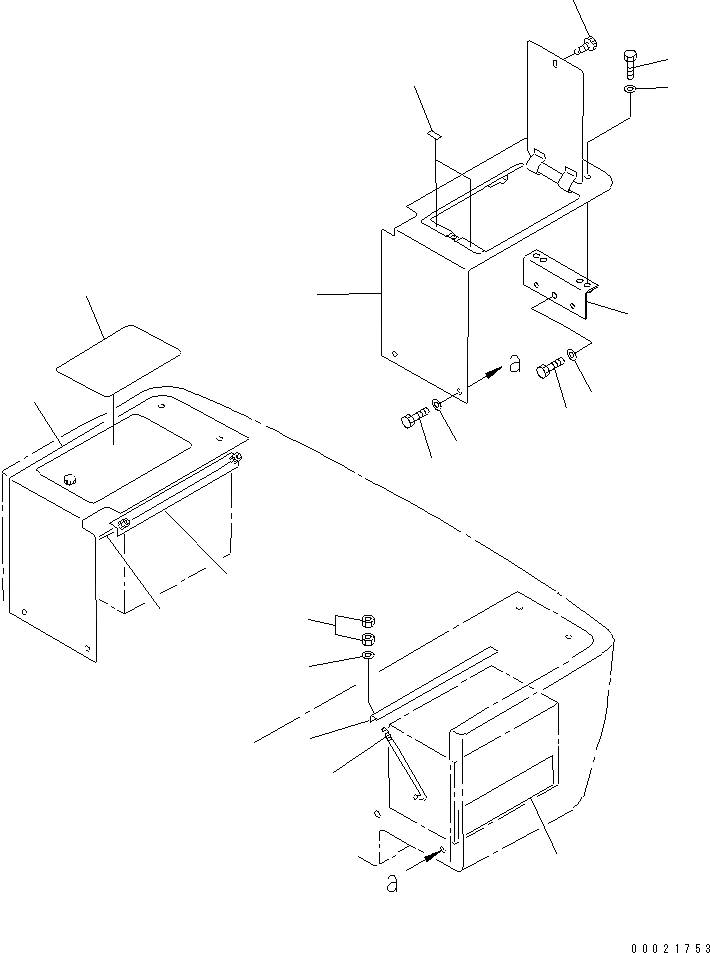 a

a

00021753